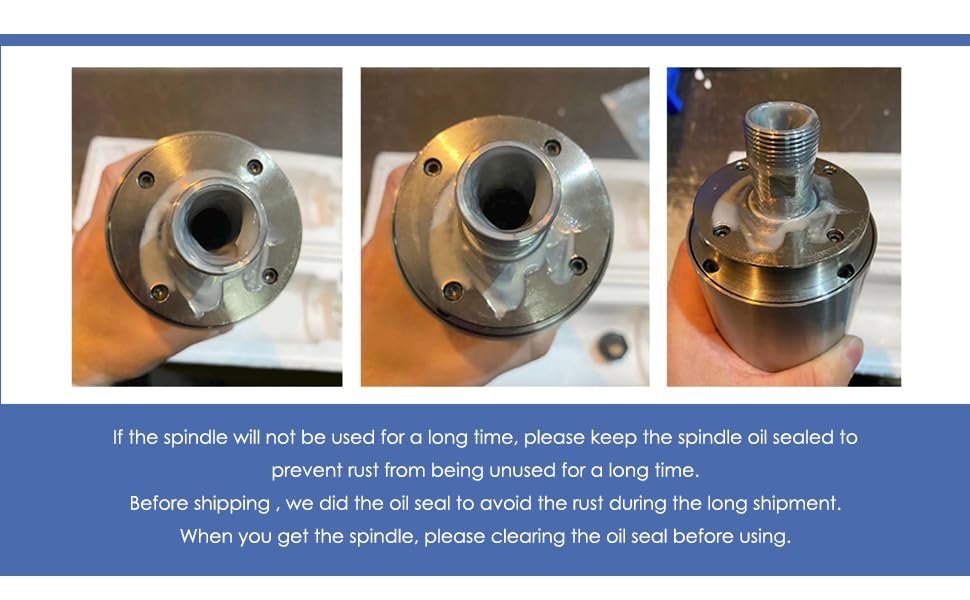 If the spindle will not be used for a long time, please keep the spindle oil sealed to prevent rust from being unused for a long time.
Before shipping , we did the oil seal to avoid the rust during the long shipment.
When you get the spindle, please clearing the oil seal before using.